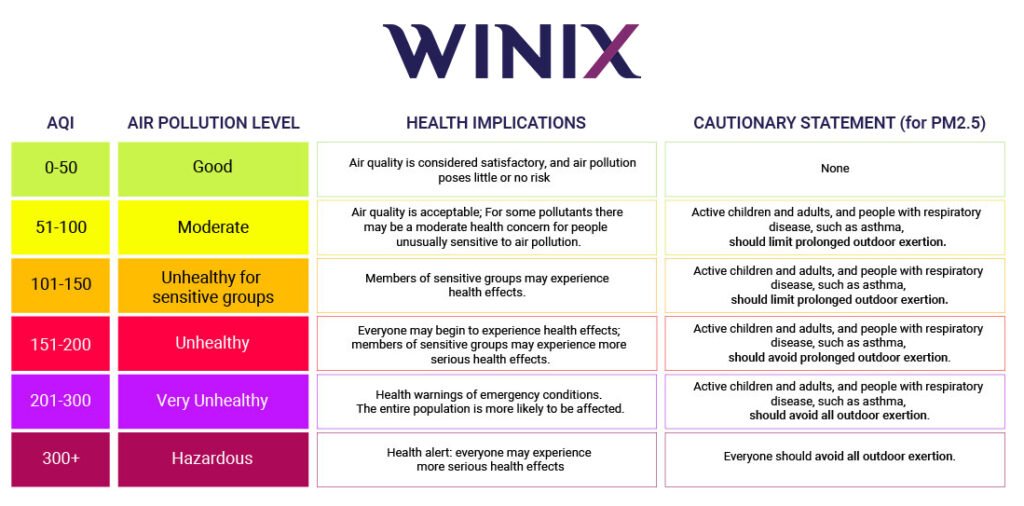 WINIX

| AQI | AIR POLLUTION LEVEL | HEALTH IMPLICATIONS | CAUTIONARY STATEMENT (for PM2.5) |
|---|---|---|---|
| 0-50 | Good | Air quality is considered satisfactory, and air pollution poses little or no risk | None |
| 51-100 | Moderate | Air quality is acceptable; For some pollutants there may be a moderate health concern for people unusually sensitive to air pollution. | Active children and adults, and people with respiratory disease, such as asthma, should limit prolonged outdoor exertion. |
| 101-150 | Unhealthy for sensitive groups | Members of sensitive groups may experience health effects. | Active children and adults, and people with respiratory disease, such as asthma, should limit prolonged outdoor exertion. |
| 151-200 | Unhealthy | Everyone may begin to experience health effects; members of sensitive groups may experience more serious health effects. | Active children and adults, and people with respiratory disease, such as asthma, should avoid prolonged outdoor exertion. |
| 201-300 | Very Unhealthy | Health warnings of emergency conditions. The entire population is more likely to be affected. | Active children and adults, and people with respiratory disease, such as asthma, should avoid all outdoor exertion. |
| 300+ | Hazardous | Health alert: everyone may experience more serious health effects | Everyone should avoid all outdoor exertion. |